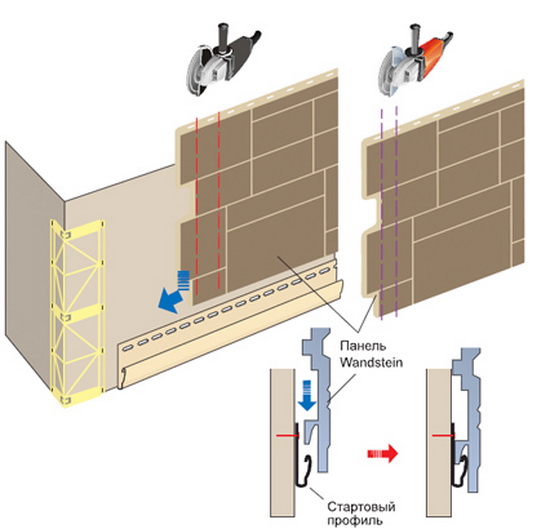 Панель Wandstein

Стартовый профиль