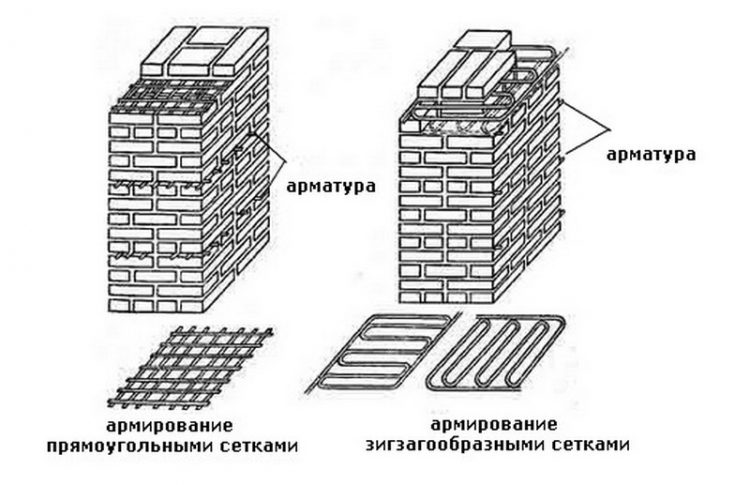 арматура

арматура

армирование прямоугольными сетками

армирование зигзагообразными сетками