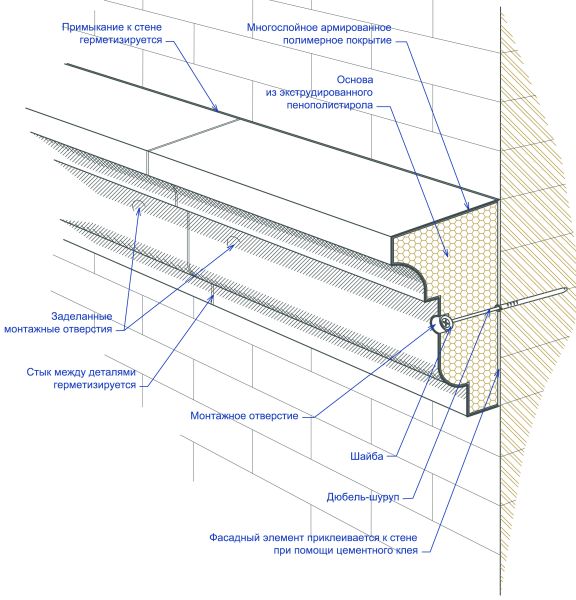 Примыкание к стене герметизируется

Многослойное армированное полимерное покрытие

Основа из экструдированного пенополистирола

Заделанные монтажные отверстия

Стык между деталями герметизируется

Монтажное отверстие

Шайба

Дюбель-шуруп

Фасадный элемент приклеивается к стене при помощи цементного клея