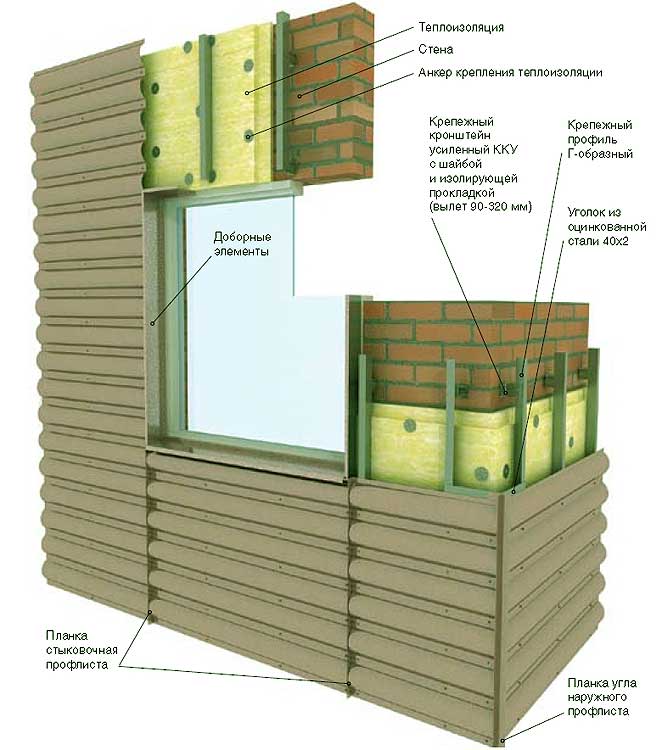 Теплоизоляция
Стена
Анкер крепления теплоизоляции

Крепежный кронштейн усиленный ККУ с шайбой и изолирующей прокладкой (вылет 90-320 мм)

Крепежный профиль Г-образный

Уголок из оцинкованной стали 40x2

Доборные элементы

Планка стыковочная профлиста

Планка угла наружного профлиста