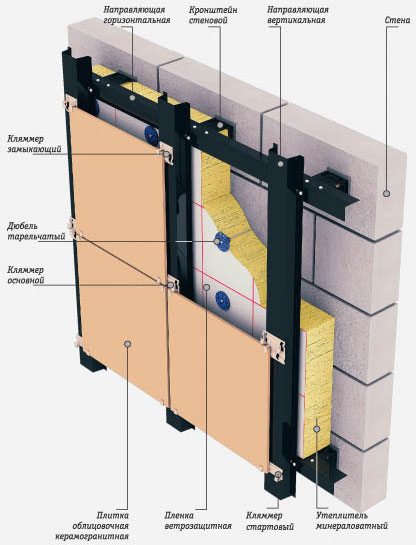 Направляющая горизонтальная

Кронштейн стеновой

Направляющая вертикальная

Стена

Кляммер замыкающий

Дюбель тарельчатый

Кляммер основной

Плитка облицовочная керамогранитная

Пленка ветрозащитная

Кляммер стартовый

Утеплитель минераловатный