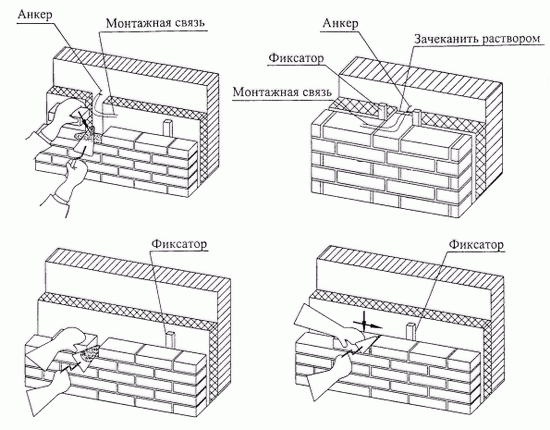 Анкер
Монтажная связь
Анкер
Зачеканить раствором
Фиксатор
Монтажная связь
Фиксатор
Фиксатор