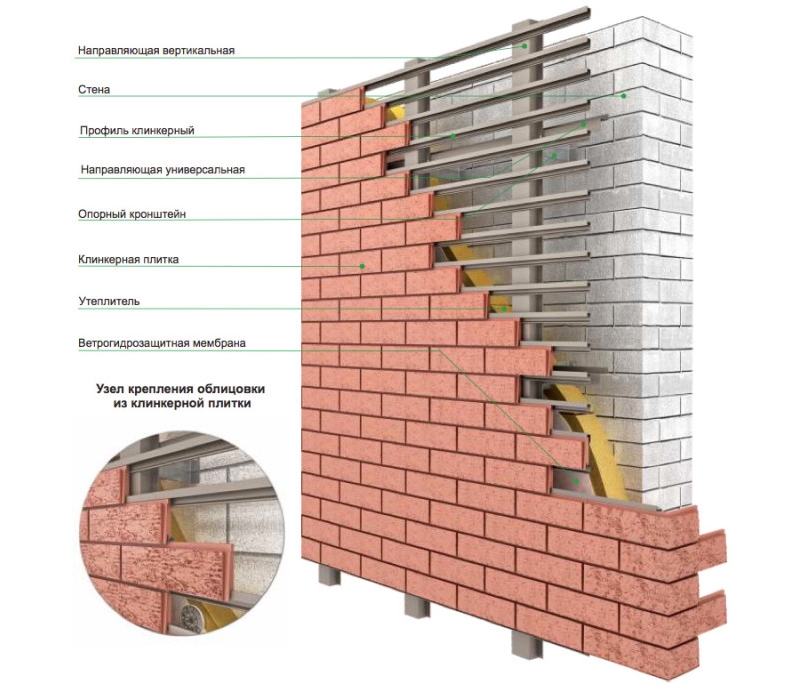 Направляющая вертикальная

Стена

Профиль клинкерный

Направляющая универсальная

Опорный кронштейн

Клинкерная плитка

Утеплитель

Ветрогидрозащитная мембрана

Узел крепления облицовки из клинкерной плитки